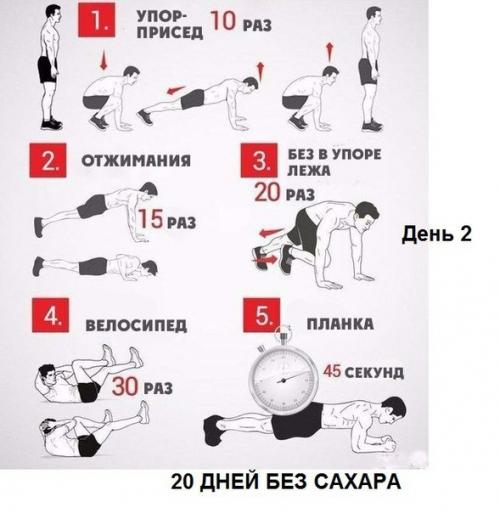 1. УПОР-ПРИСЕД 10 РАЗ

2. ОТЖИМАНИЯ

15 РАЗ

3. БЕЗ В УПОРЕ ЛЕЖА

20 РАЗ

День 2

4. ВЕЛОСИПЕД

30 РАЗ

5. ПЛАНКА

45 СЕКУНД

20 ДНЕЙ БЕЗ САХАРА