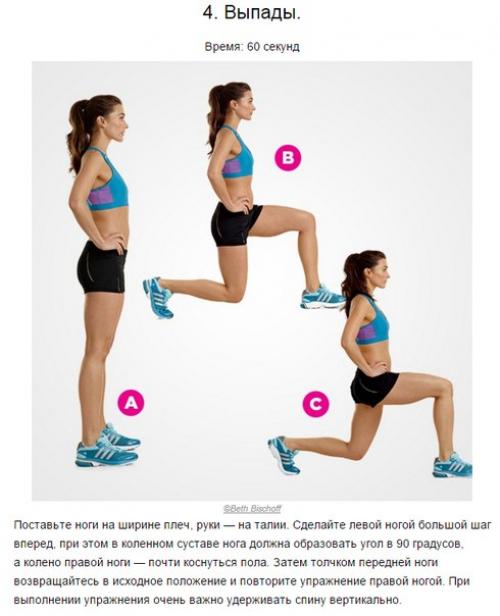 4. Выпады.

Время: 60 секунд

B

A

C

©Beth Bischoff

Поставьте ноги на ширине плеч, руки — на талии. Сделайте левой ногой большой шаг вперед, при этом в коленном суставе нога должна образовать угол в 90 градусов, а колено правой ноги — почти коснуться пола. Затем толчком передней ноги возвращайтесь в исходное положение и повторите упражнение правой ногой. При выполнении упражнения очень важно удерживать спину вертикально.