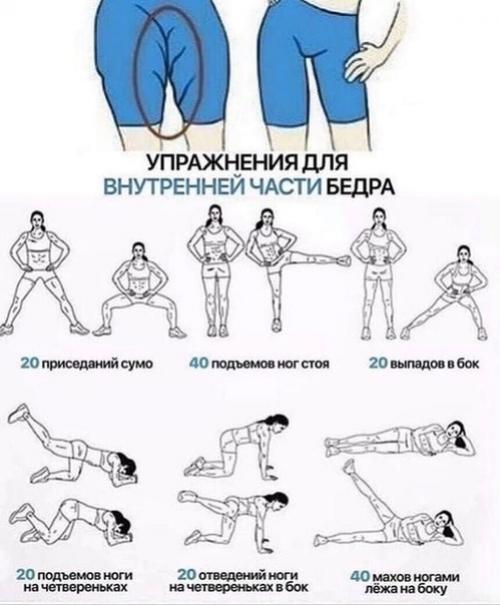 УПРАЖНЕНИЯ ДЛЯ
ВНУТРЕННЕЙ ЧАСТИ БЕДРА

20 приседаний сумо

40 подъемов ног стоя

20 выпадов в бок

20 подъемов ноги на четвереньках

20 отведений ноги на четвереньках в бок

40 махов ногами лёжа на боку