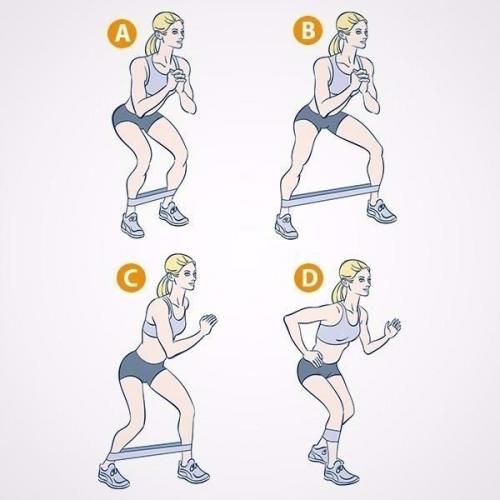 A

B

C

D