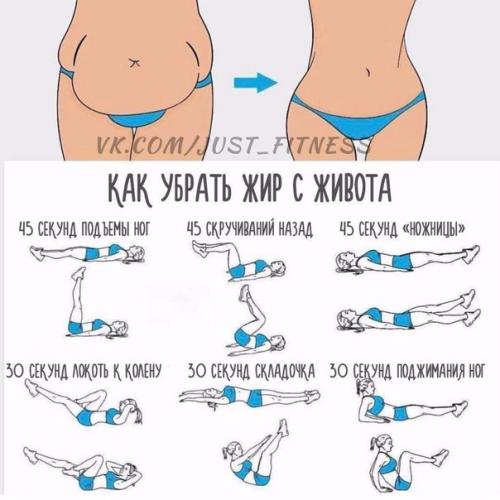 VK.COM/JUST_FITNESS

КАК УБРАТЬ ЖИР С ЖИВОТА

45 СЕКУНД ПОДЪЕМЫ НОГ

45 СКРУЧИВАНИЙ НАЗАД

45 СЕКУНД «НОЖНИЦЫ»

30 СЕКУНД ЛОКОТЬ К КОЛЕНУ

30 СЕКУНД СКЛАДОЧКА

30 СЕКУНД ПОДЖИМАНИЯ НОГ