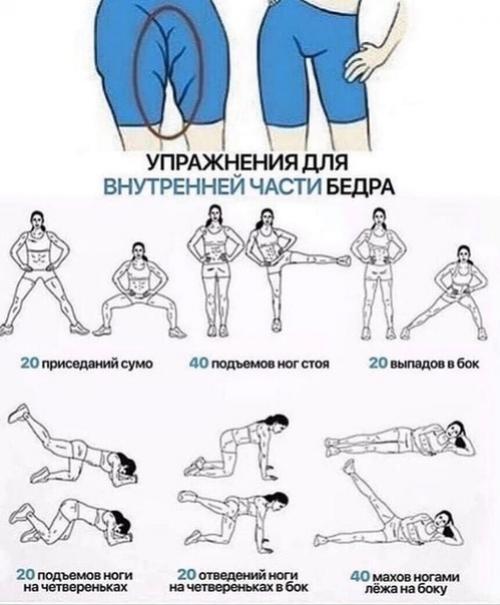 УПРАЖНЕНИЯ ДЛЯ ВНУТРЕННЕЙ ЧАСТИ БЕДРА

20 приседаний сумо

40 подъемов ног стоя

20 выпадов в бок

20 подъемов ноги на четвереньках

20 отведений ноги на четвереньках в бок

40 махов ногами лёжа на боку