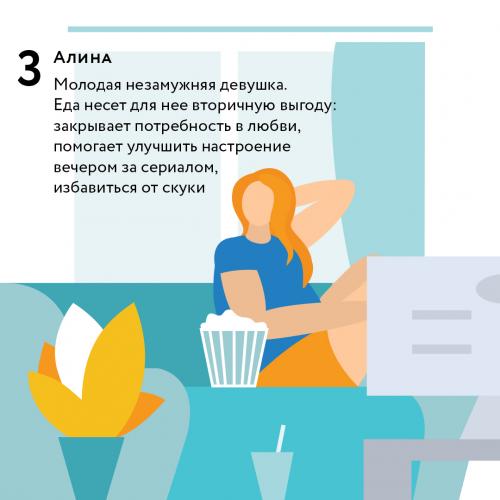 3 Алина

Молодая незамужняя девушка. Еда несет для нее вторичную выгоду: закрывает потребность в любви, помогает улучшить настроение вечером за сериалом, избавиться от скуки