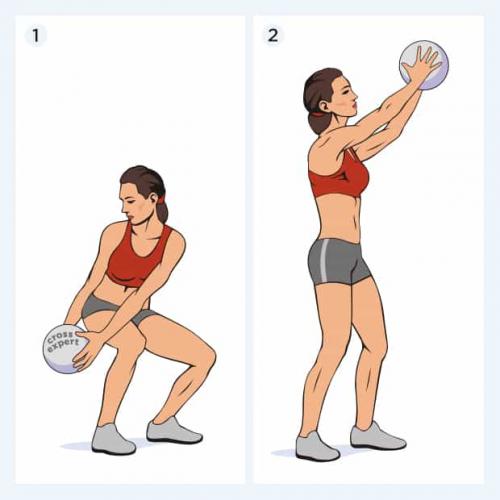 1

cross expert

2